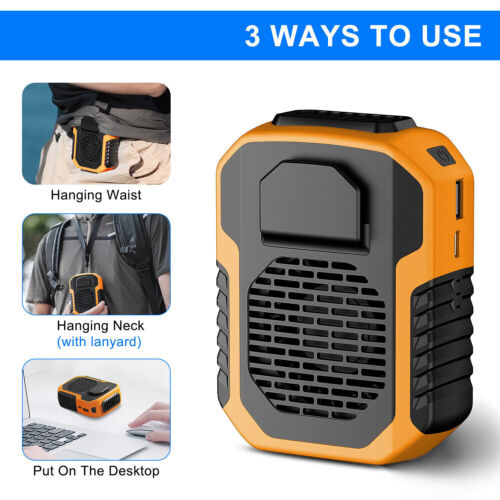 3 WAYS TO USE

Hanging Waist

Hanging Neck
(with lanyard)

Put On The Desktop