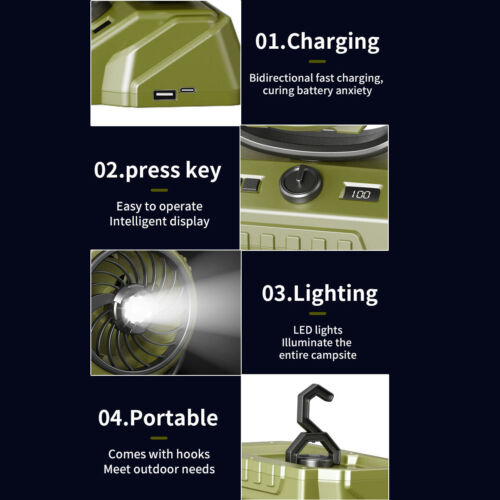 01.Charging

Bidirectional fast charging, curing battery anxiety

02.press key

Easy to operate
Intelligent display

100

03.Lighting

LED lights
Illuminate the entire campsite

04.Portable

Comes with hooks
Meet outdoor needs